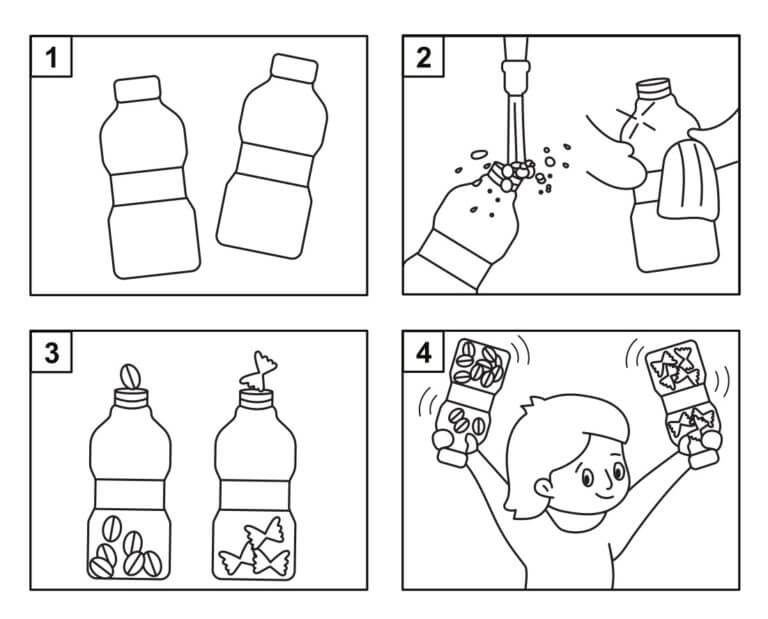 1

2

3

4